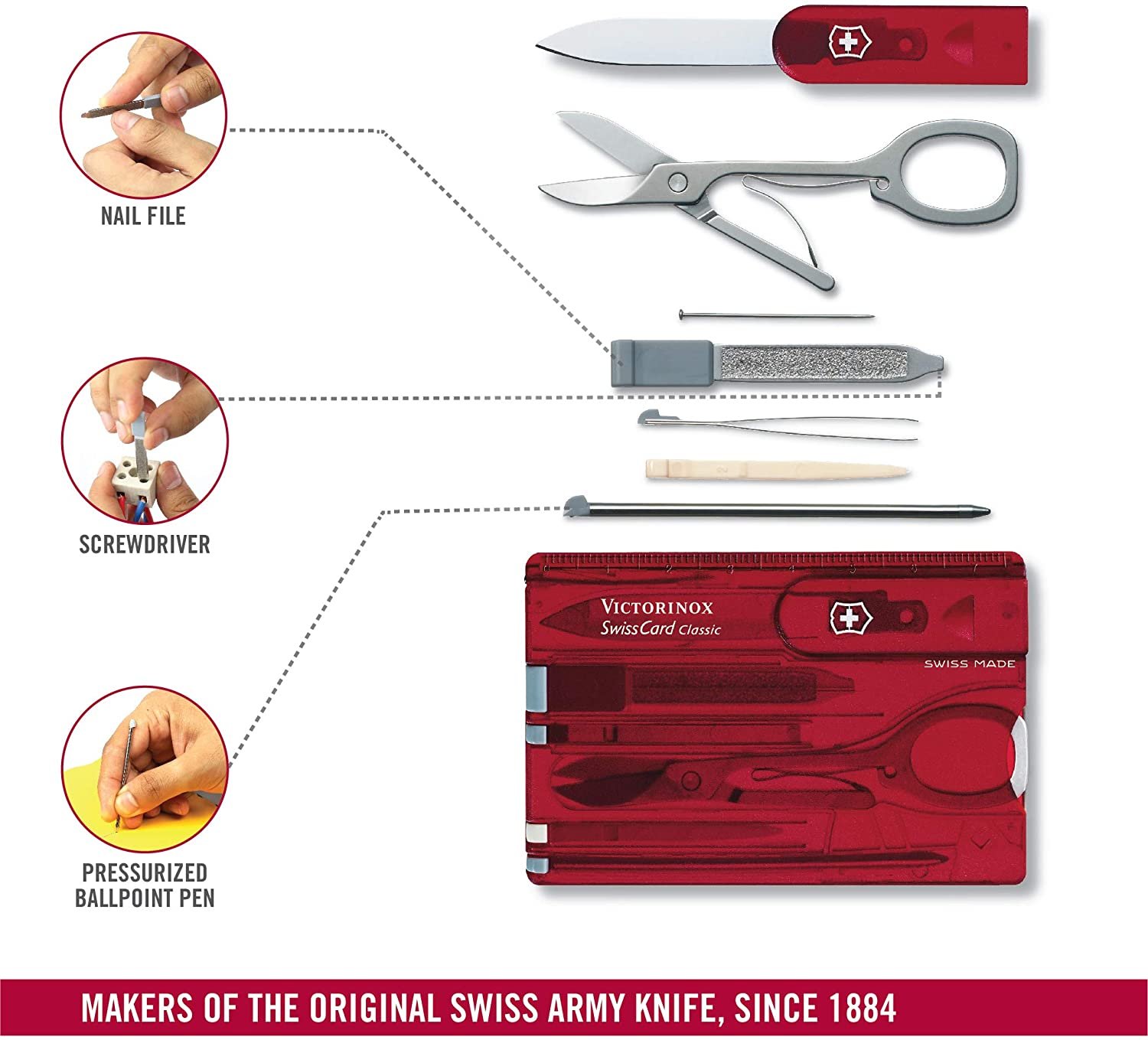 NAIL FILE

SCREWDRIVER

PRESSURIZED BALLPOINT PEN

0 1 2 3 4 5 6 7

VICTORINOX
SwissCard Classic

SWISS MADE

MAKERS OF THE ORIGINAL SWISS ARMY KNIFE, SINCE 1884